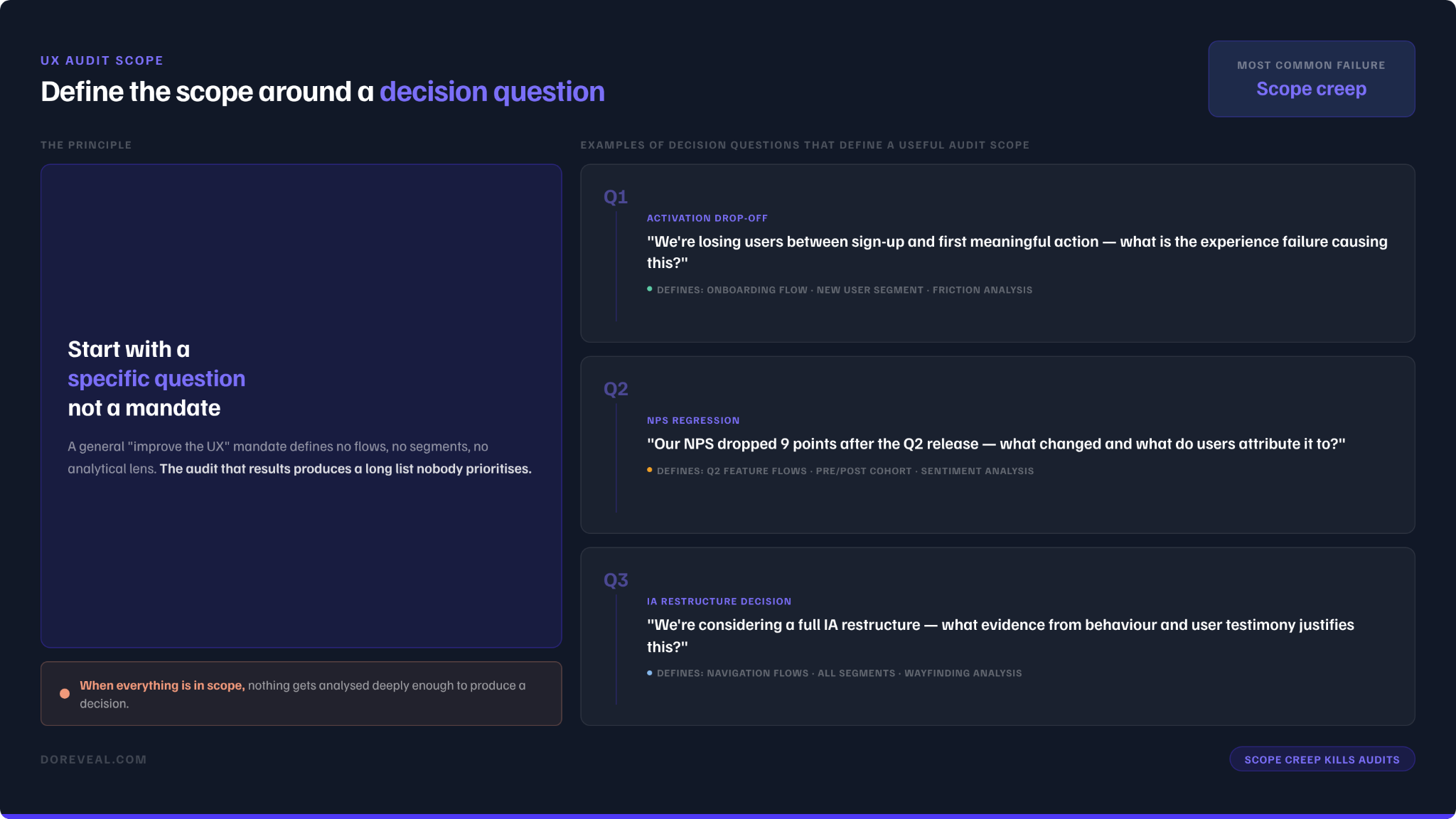 UX AUDIT SCOPE

Define the scope around a decision question

MOST COMMON FAILURE

Scope creep

THE PRINCIPLE

Start with a
specific question
not a mandate

A general "improve the UX" mandate defines no flows, no segments, no analytical lens. The audit that results produces a long list nobody prioritises.

• When everything is in scope, nothing gets analysed deeply enough to produce a decision.

EXAMPLES OF DECISION QUESTIONS THAT DEFINE A USEFUL AUDIT SCOPE

Q1

ACTIVATION DROP-OFF

"We're losing users between sign-up and first meaningful action — what is the experience failure causing this?"

• DEFINES: ONBOARDING FLOW · NEW USER SEGMENT · FRICTION ANALYSIS

Q2

NPS REGRESSION

"Our NPS dropped 9 points after the Q2 release — what changed and what do users attribute it to?"

• DEFINES: Q2 FEATURE FLOWS · PRE/POST COHORT · SENTIMENT ANALYSIS

Q3

IA RESTRUCTURE DECISION

"We're considering a full IA restructure — what evidence from behaviour and user testimony justifies this?"

• DEFINES: NAVIGATION FLOWS · ALL SEGMENTS · WAYFINDING ANALYSIS

DOREVEAL.COM

SCOPE CREEP KILLS AUDITS