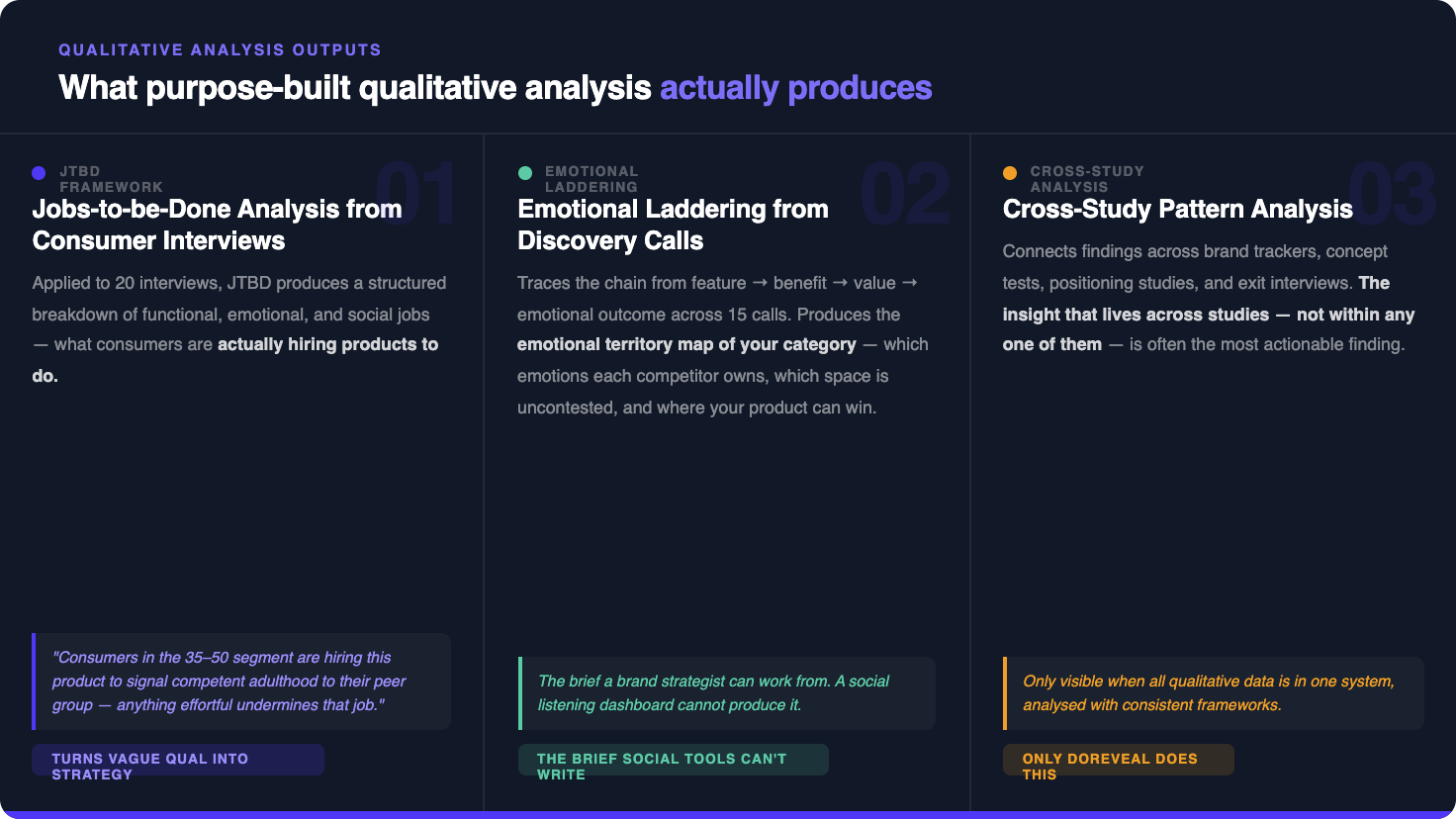 QUALITATIVE ANALYSIS OUTPUTS

What purpose-built qualitative analysis actually produces

JTBD FRAMEWORK

01

Jobs-to-be-Done Analysis from Consumer Interviews

Applied to 20 interviews, JTBD produces a structured breakdown of functional, emotional, and social jobs — what consumers are actually hiring products to do.

"Consumers in the 35–50 segment are hiring this product to signal competent adulthood to their peer group — anything effortful undermines that job."

TURNS VAGUE QUAL INTO STRATEGY

EMOTIONAL LADDERING

02

Emotional Laddering from Discovery Calls

Traces the chain from feature → benefit → value → emotional outcome across 15 calls. Produces the emotional territory map of your category — which emotions each competitor owns, which space is uncontested, and where your product can win.

The brief a brand strategist can work from. A social listening dashboard cannot produce it.

THE BRIEF SOCIAL TOOLS CAN'T WRITE

CROSS-STUDY ANALYSIS

03

Cross-Study Pattern Analysis

Connects findings across brand trackers, concept tests, positioning studies, and exit interviews. The insight that lives across studies — not within any one of them — is often the most actionable finding.

Only visible when all qualitative data is in one system, analysed with consistent frameworks.

ONLY DOREVEAL DOES THIS