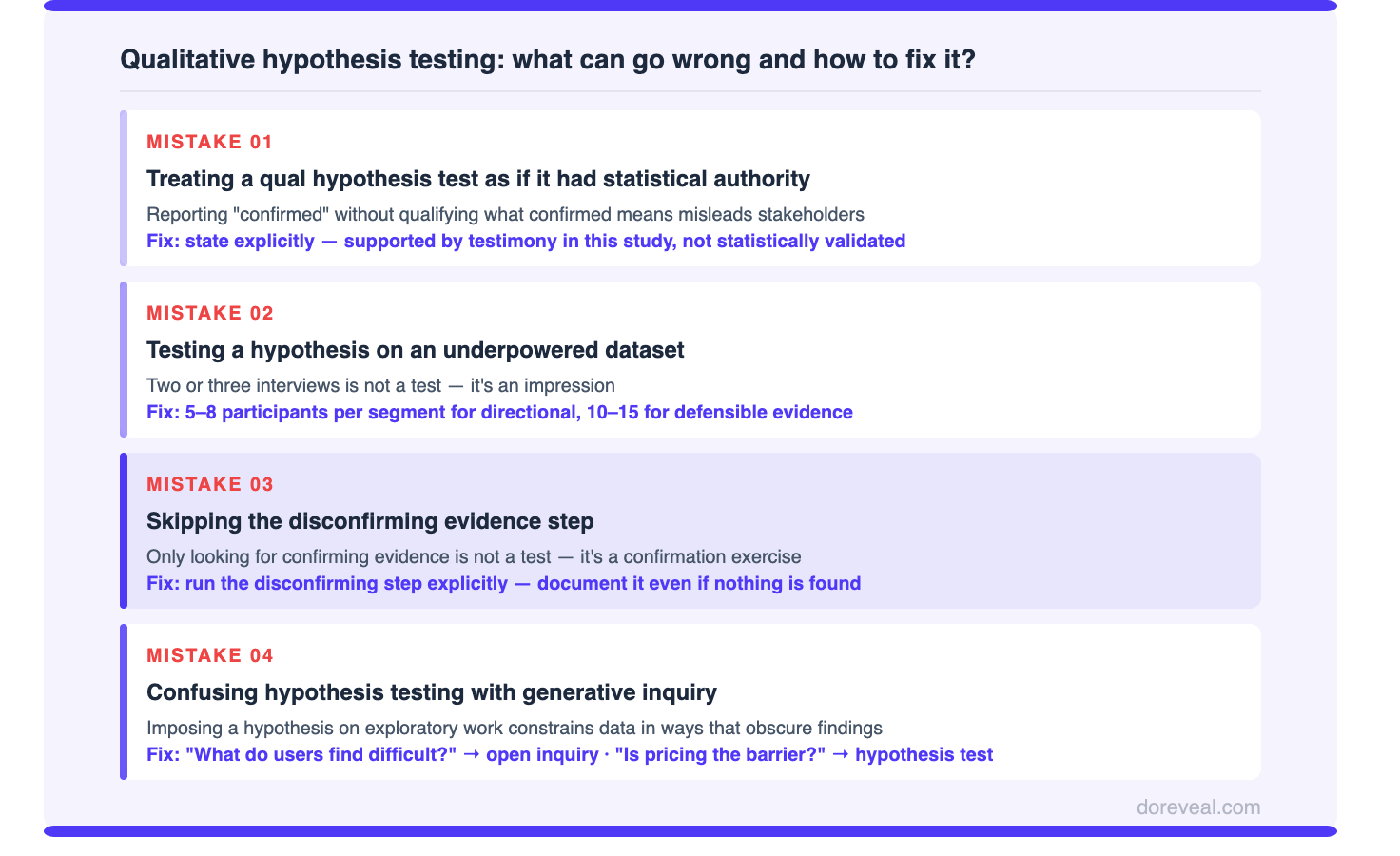 Qualitative hypothesis testing: what can go wrong and how to fix it?

MISTAKE 01

Treating a qual hypothesis test as if it had statistical authority

Reporting "confirmed" without qualifying what confirmed means misleads stakeholders

Fix: state explicitly — supported by testimony in this study, not statistically validated

MISTAKE 02

Testing a hypothesis on an underpowered dataset

Two or three interviews is not a test — it's an impression

Fix: 5–8 participants per segment for directional, 10–15 for defensible evidence

MISTAKE 03

Skipping the disconfirming evidence step

Only looking for confirming evidence is not a test — it's a confirmation exercise

Fix: run the disconfirming step explicitly — document it even if nothing is found

MISTAKE 04

Confusing hypothesis testing with generative inquiry

Imposing a hypothesis on exploratory work constrains data in ways that obscure findings

Fix: "What do users find difficult?" → open inquiry · "Is pricing the barrier?" → hypothesis test

doreveal.com